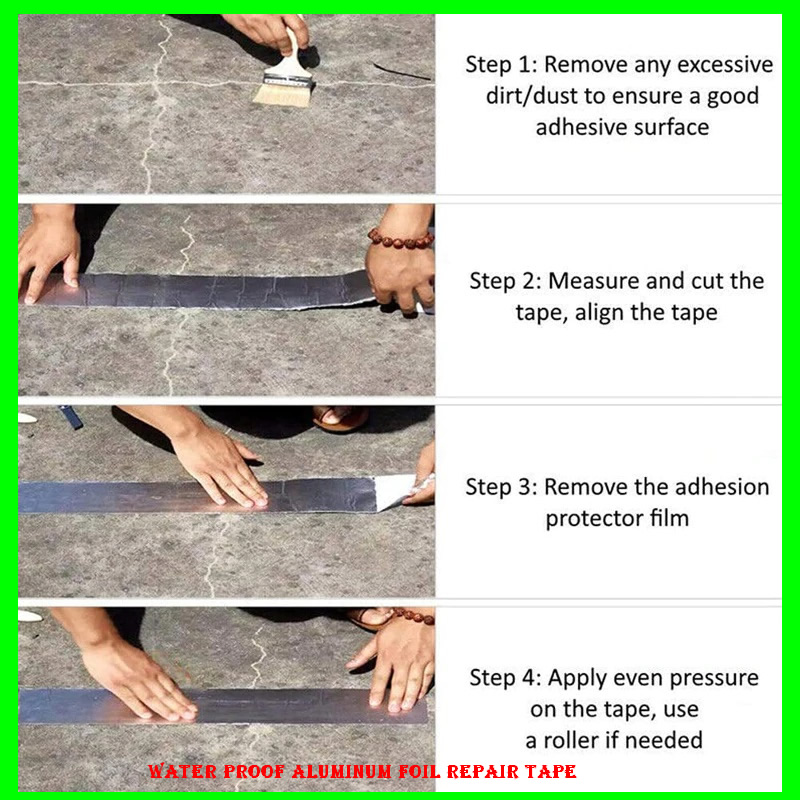 Step 1: Remove any excessive dirt/dust to ensure a good adhesive surface

Step 2: Measure and cut the tape, align the tape

Step 3: Remove the adhesion protector film

Step 4: Apply even pressure on the tape, use a roller if needed

WATER PROOF ALUMINUM FOIL REPAIR TAPE